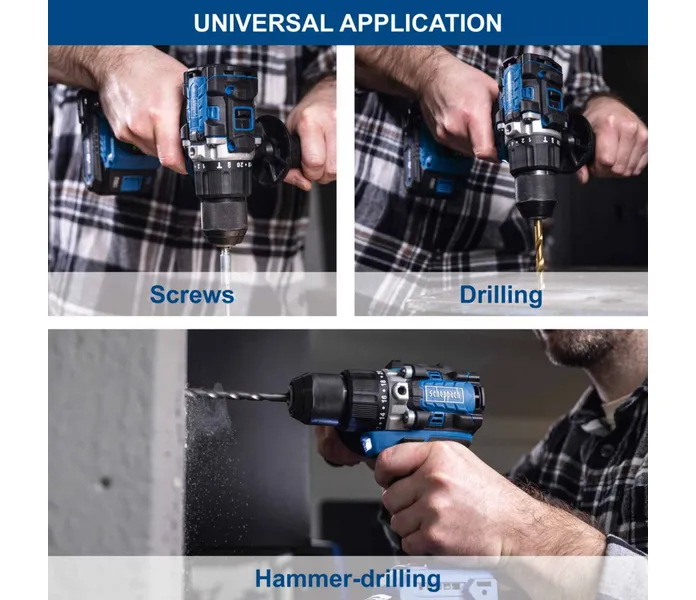 UNIVERSAL APPLICATION

Screws

Drilling

scheppach

Hammer-drilling