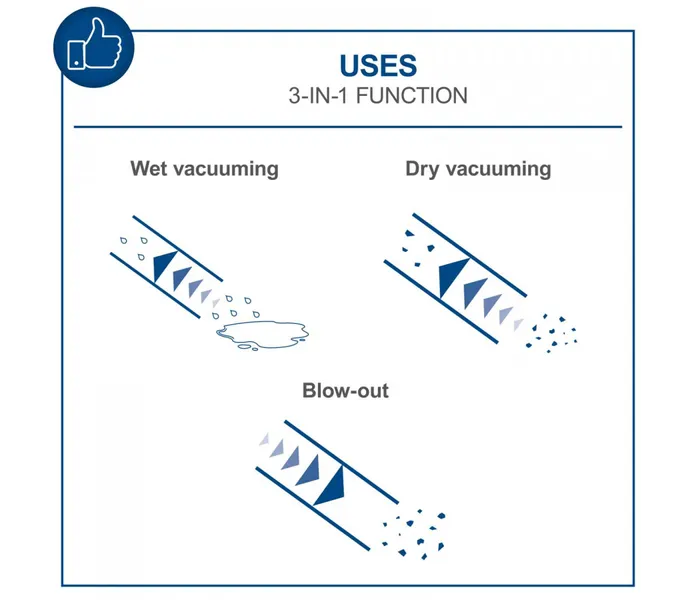 USES
3-IN-1 FUNCTION

Wet vacuuming

Dry vacuuming

Blow-out