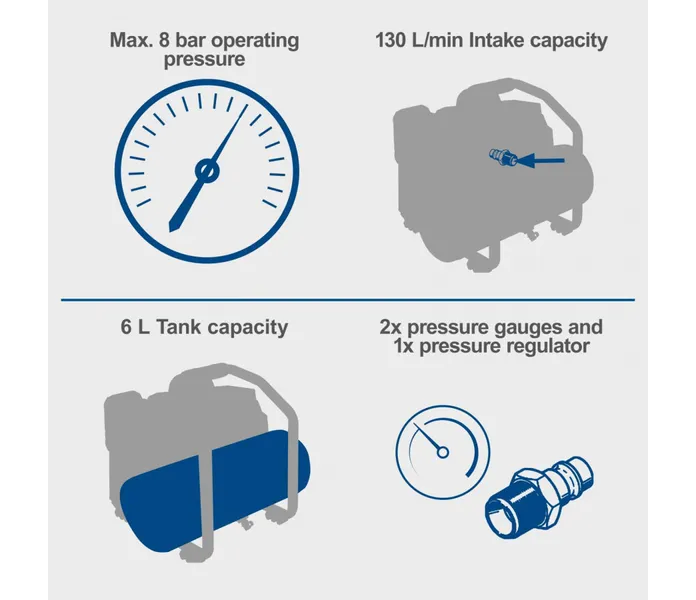 Max. 8 bar operating pressure

130 L/min Intake capacity

6 L Tank capacity

2x pressure gauges and 1x pressure regulator