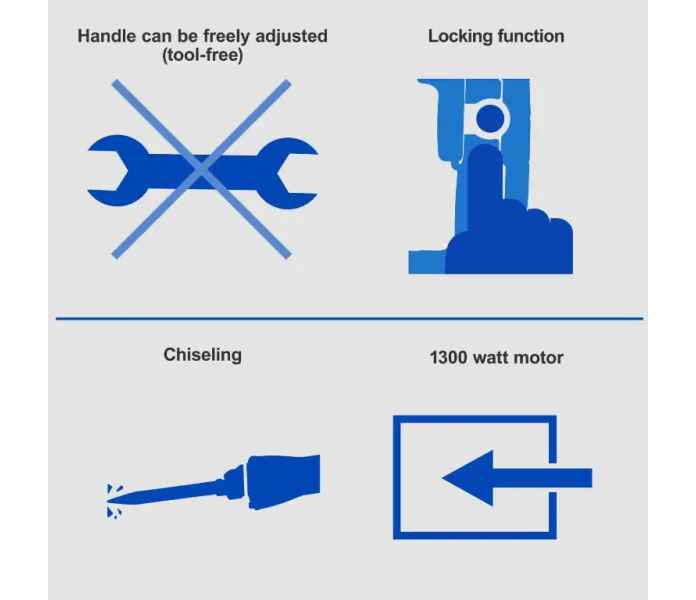 Handle can be freely adjusted (tool-free)

Locking function

Chiseling

1300 watt motor