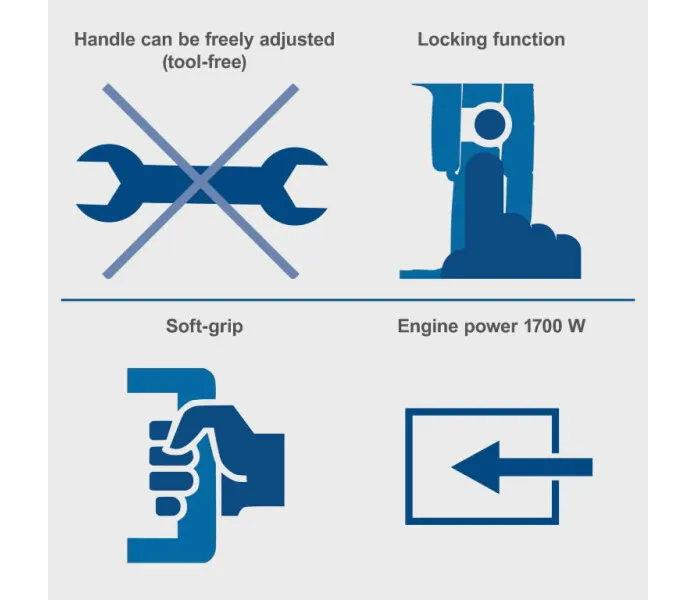 Handle can be freely adjusted (tool-free)

Locking function

Soft-grip

Engine power 1700 W