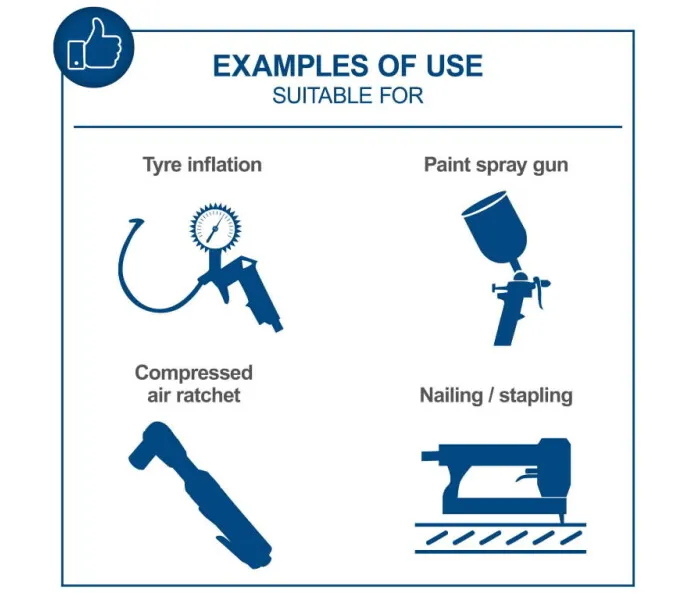 EXAMPLES OF USE
SUITABLE FOR

Tyre inflation

Paint spray gun

Compressed air ratchet

Nailing / stapling