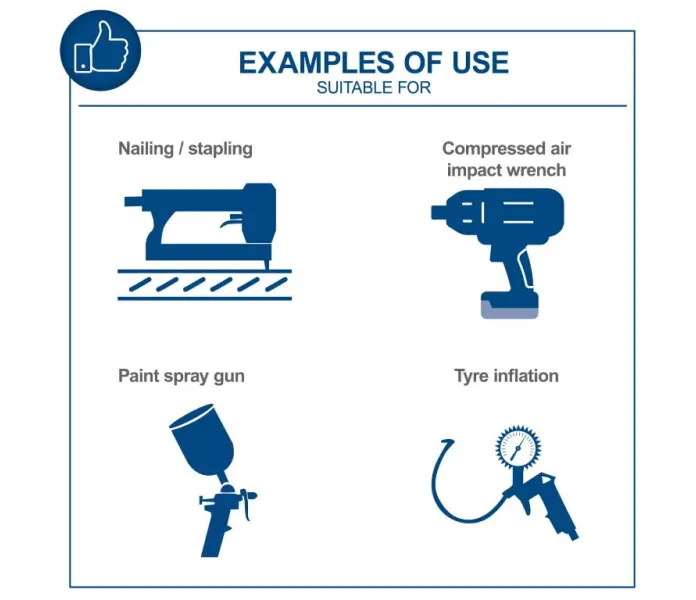 EXAMPLES OF USE
SUITABLE FOR

Nailing / stapling

Compressed air impact wrench

Paint spray gun

Tyre inflation