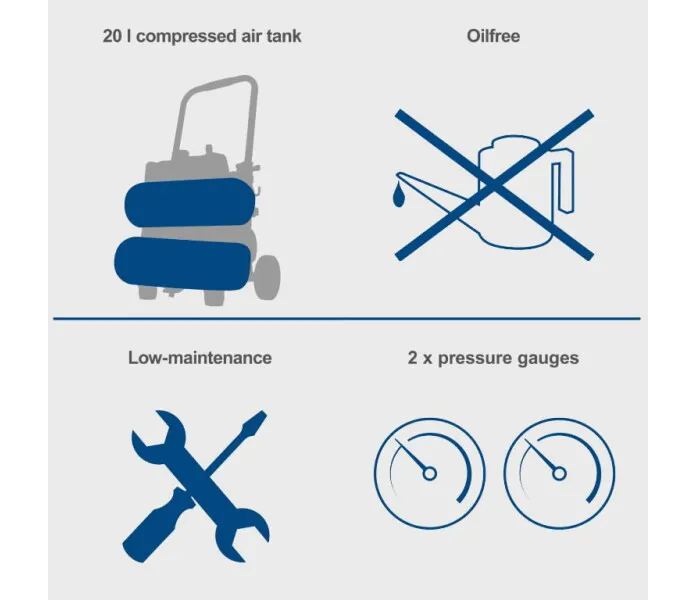 20 l compressed air tank

Oilfree

Low-maintenance

2 x pressure gauges